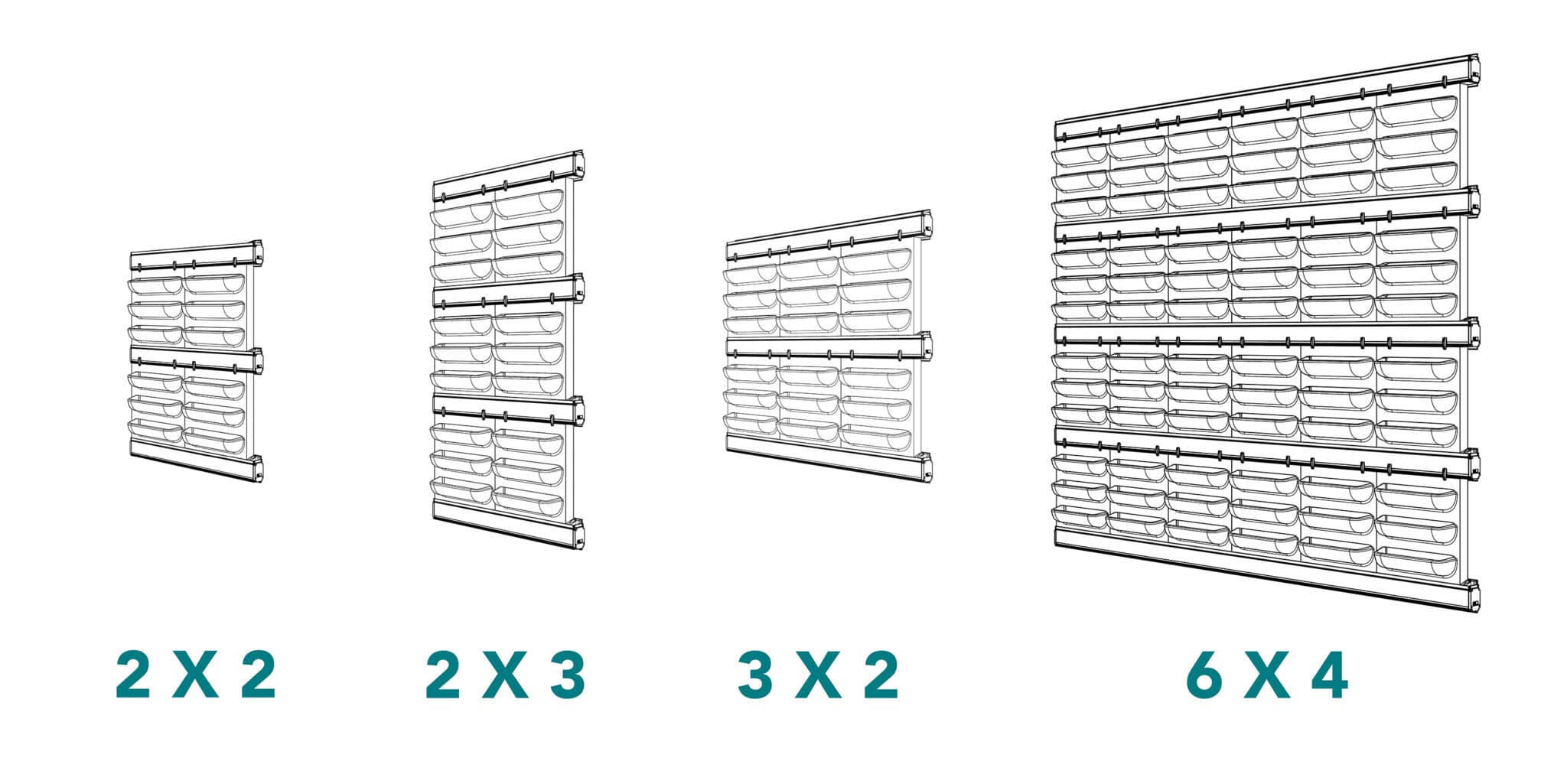 2 X 2

2 X 3

3 X 2

6 X 4